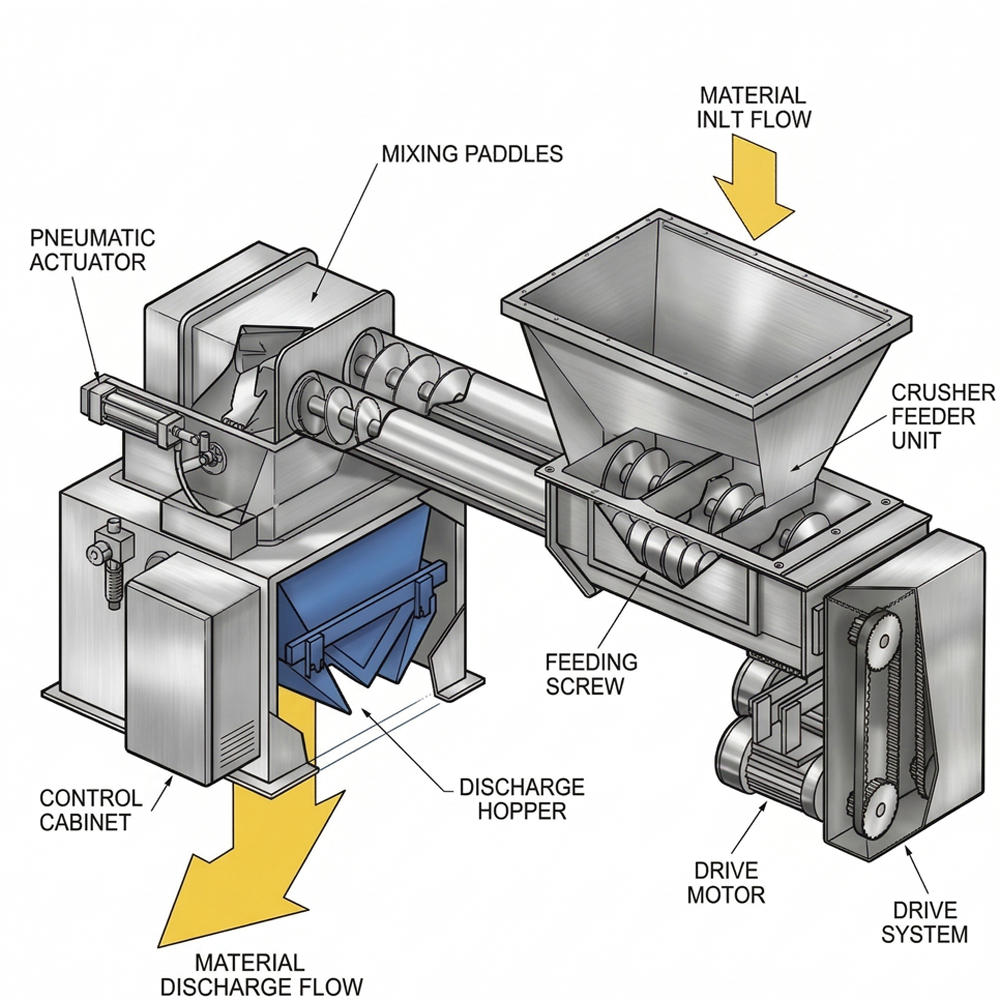 MATERIAL INLT FLOW

MIXING PADDLES

PNEUMATIC ACTUATOR

CRUSHER FEEDER UNIT

FEEDING SCREW

CONTROL CABINET

DISCHARGE HOPPER

DRIVE MOTOR

DRIVE SYSTEM

MATERIAL DISCHARGE FLOW