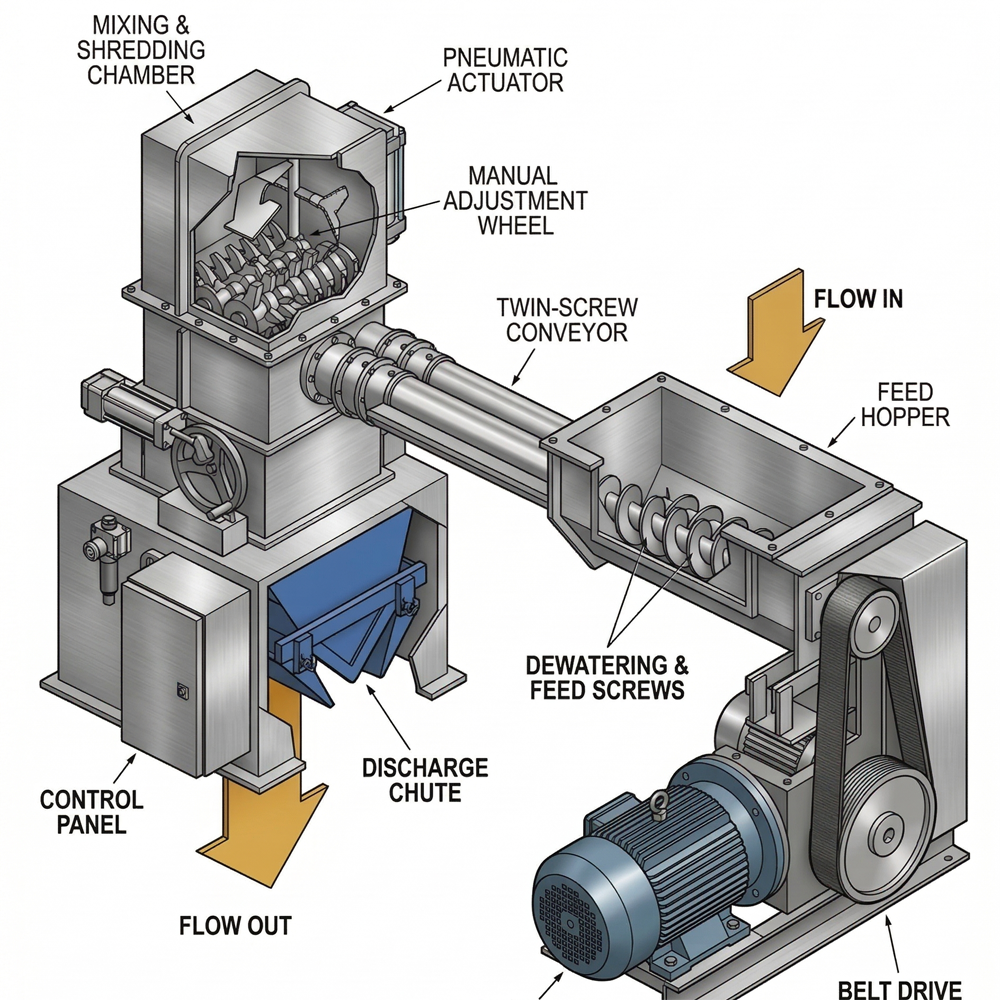 MIXING & SHREDDING CHAMBER

PNEUMATIC ACTUATOR

MANUAL ADJUSTMENT WHEEL

TWIN-SCREW CONVEYOR

FLOW IN

FEED HOPPER

DEWATERING & FEED SCREWS

DISCHARGE CHUTE

CONTROL PANEL

FLOW OUT

BELT DRIVE